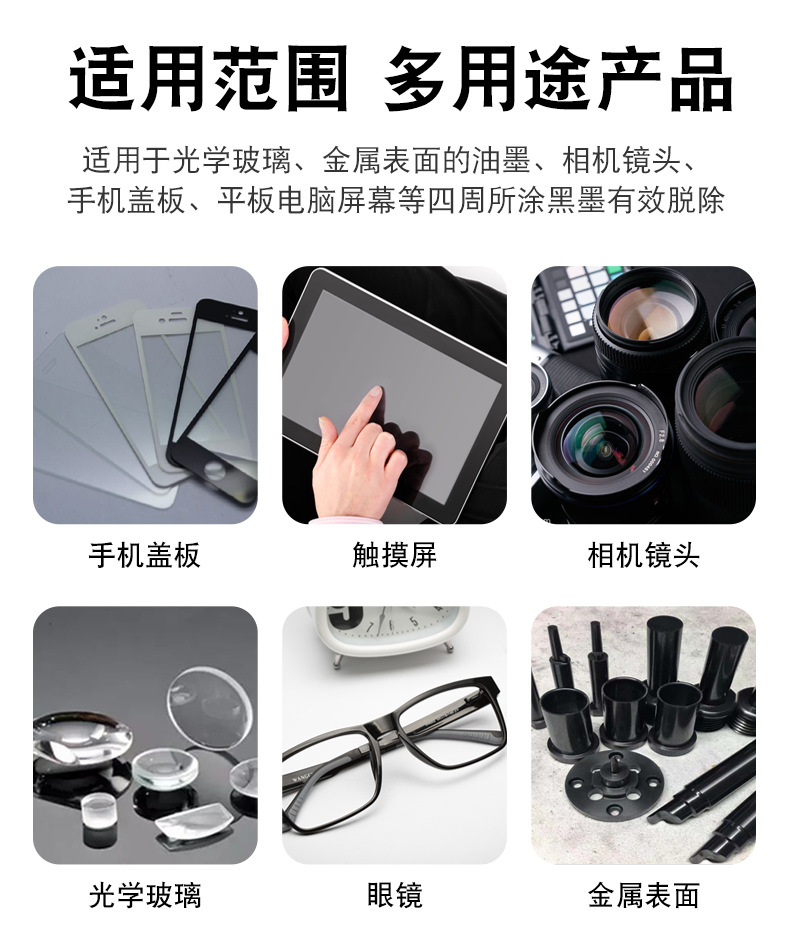 适用范围 多用途产品

适用于光学玻璃、金属表面的油墨、相机镜头、手机盖板、平板电脑屏幕等四周所涂黑墨有效脱除

手机盖板

触摸屏

相机镜头

光学玻璃

眼镜

金属表面